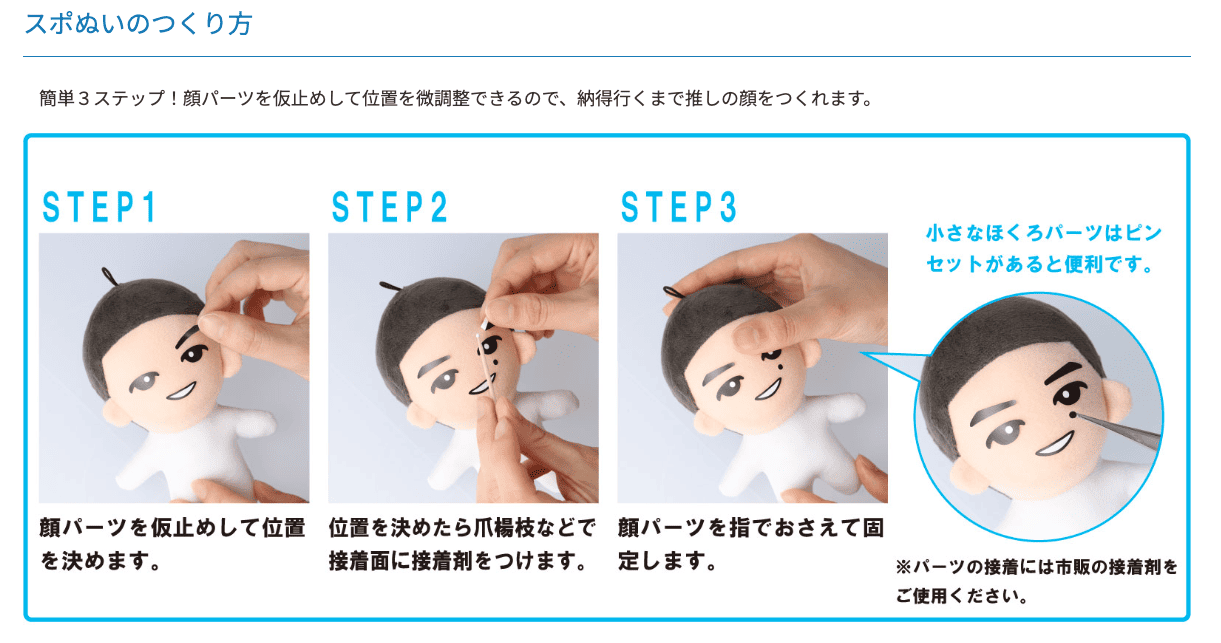 スポぬいのつくり方

簡単３ステップ！顔パーツを仮止めして位置を微調整できるので、納得行くまで推しの顔をつくれます。

STEP1

顔パーツを仮止めして位置を決めます。

STEP2

位置を決めたら爪楊枝などで接着面に接着剤をつけます。

STEP3

顔パーツを指でおさえて固定します。

小さなほくろパーツはピンセットがあると便利です。

※パーツの接着には市販の接着剤をご使用ください。